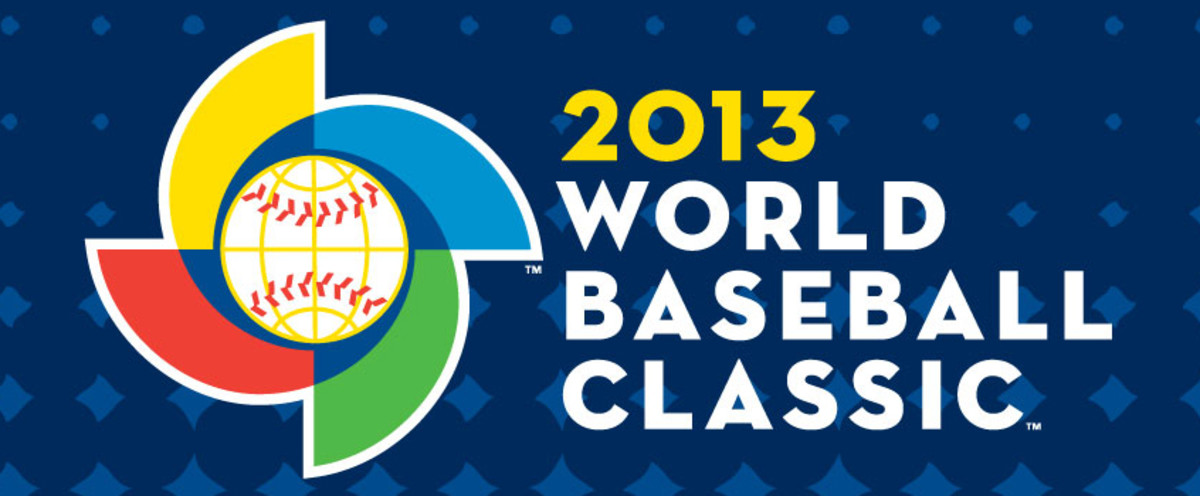 ™

2013
WORLD
BASEBALL
CLASSIC™